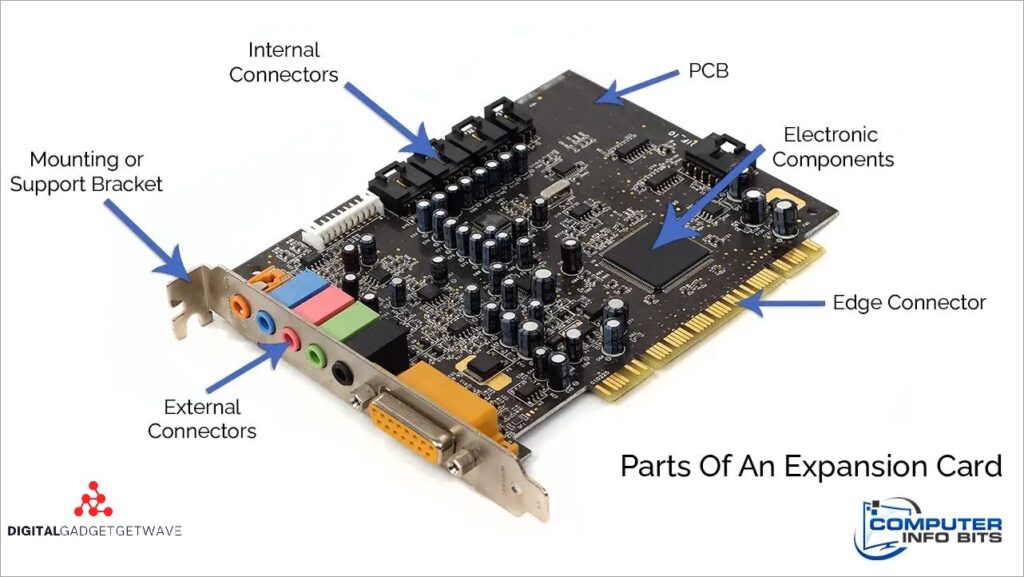 Internal Connectors

PCB

Electronic Components

Mounting or Support Bracket

Edge Connector

External Connectors

Parts Of An Expansion Card

DIGITALGADGETGETWAVE

COMPUTER INFO BITS