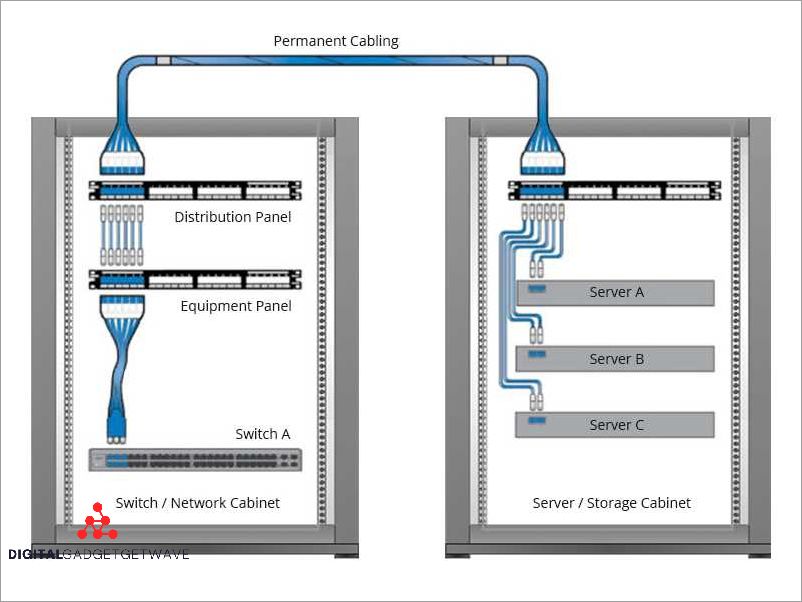 Permanent Cabling

Distribution Panel

Equipment Panel

Switch A

Switch / Network Cabinet

Server A

Server B

Server C

Server / Storage Cabinet

DIGITALGADGETGETWAVE